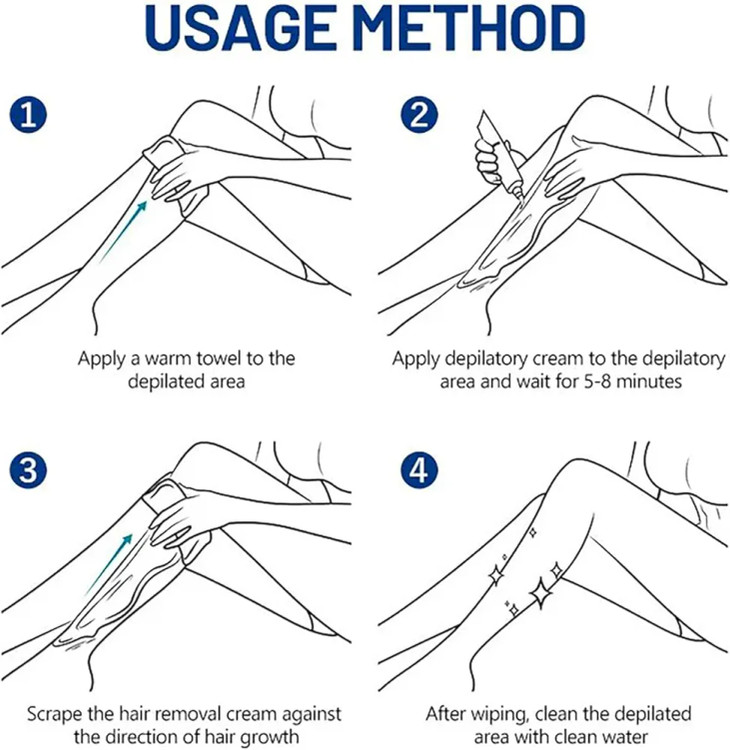 USAGE METHOD

1

Apply a warm towel to the depilated area

2

Apply depilatory cream to the depilatory area and wait for 5-8 minutes

3

Scrape the hair removal cream against the direction of hair growth

4

After wiping, clean the depilated area with clean water