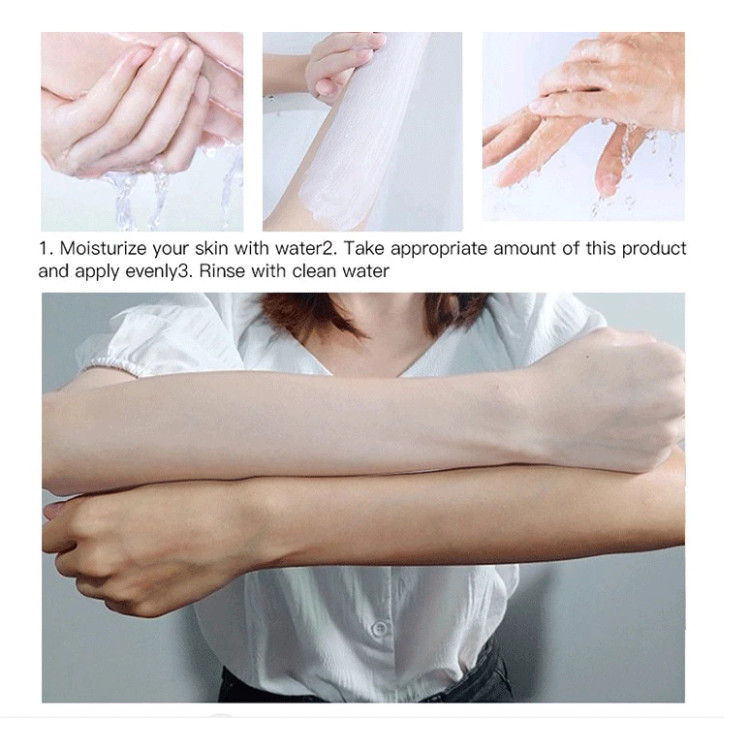 1. Moisturize your skin with water2. Take appropriate amount of this product and apply evenly3. Rinse with clean water