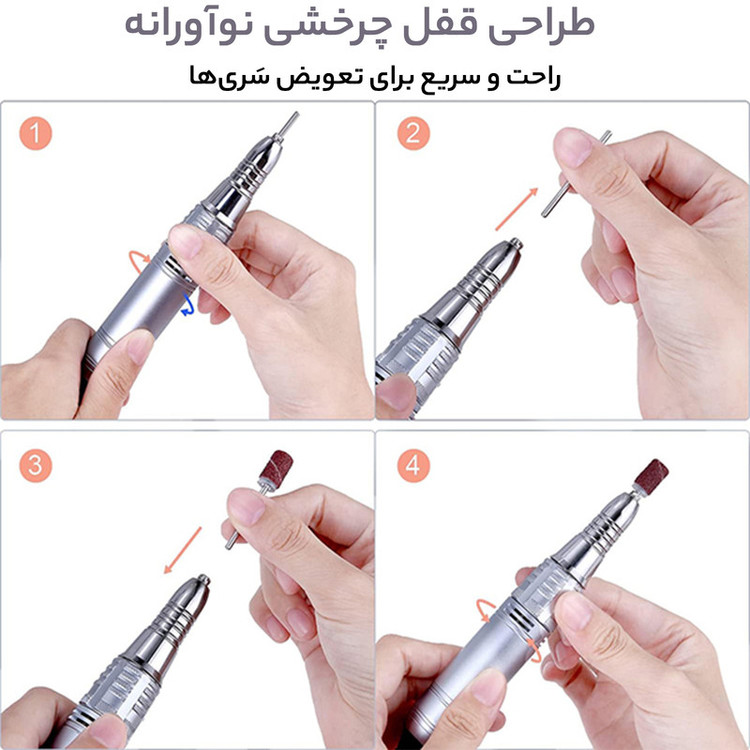 طراحی قفل چرخشی نوآورانه

راحت و سریع برای تعویض سَری‌ها

1

2

3

4